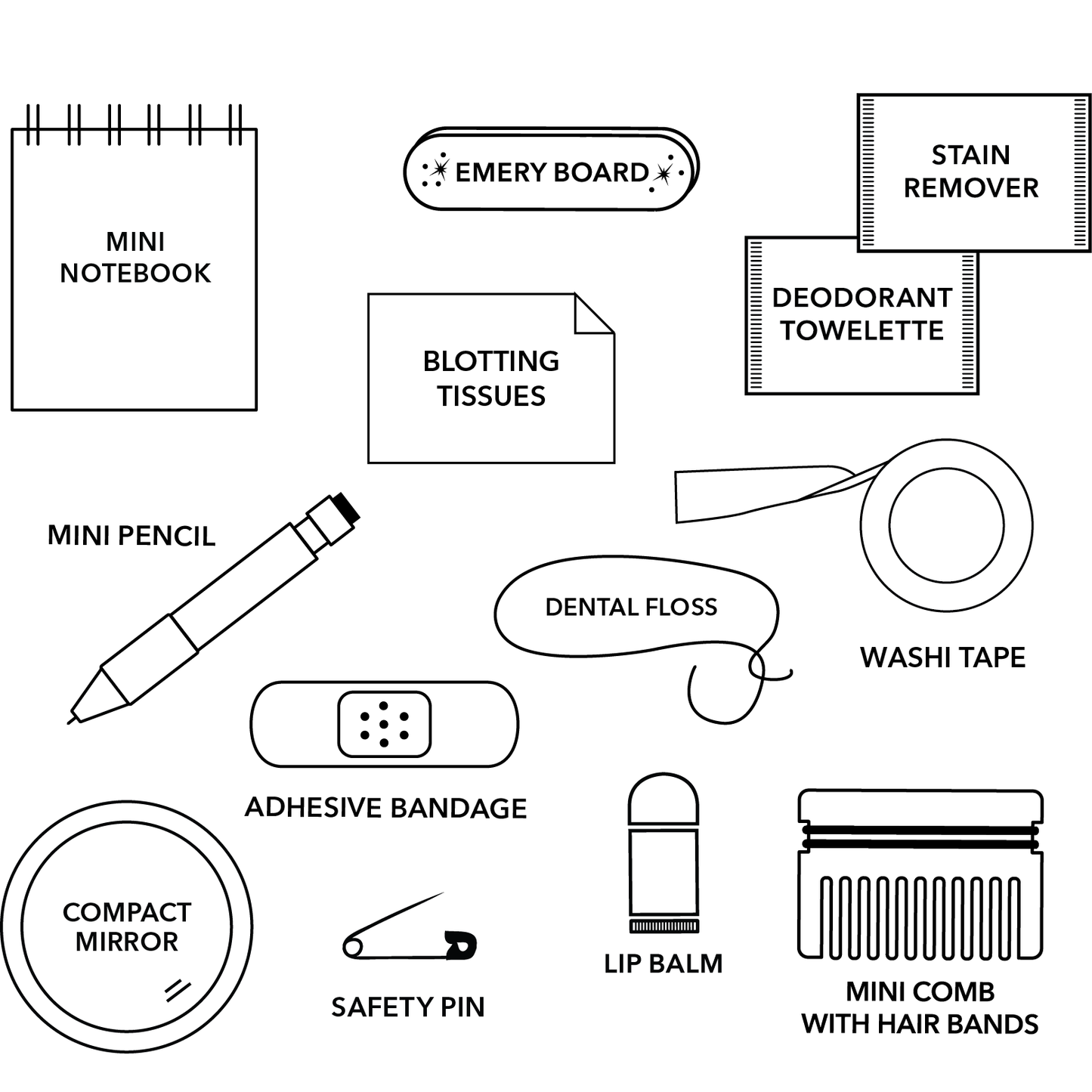 MINI NOTEBOOK

EMERY BOARD

STAIN REMOVER

DEODORANT TOWELETTE

BLOTTING TISSUES

MINI PENCIL

DENTAL FLOSS

WASHI TAPE

ADHESIVE BANDAGE

COMPACT MIRROR

SAFETY PIN

LIP BALM

MINI COMB WITH HAIR BANDS